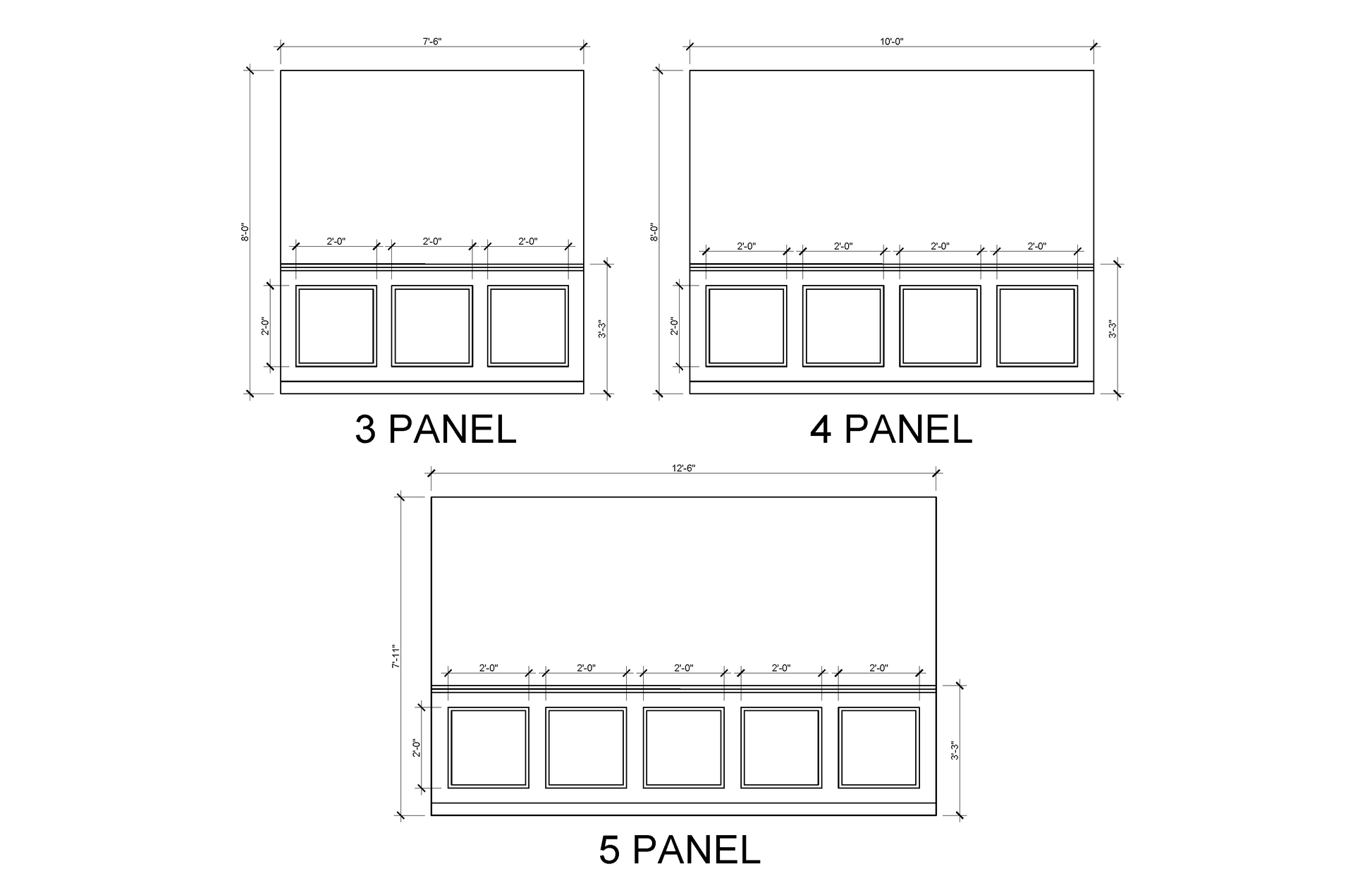 7'-6"

8'-0"

2'-0" 2'-0" 2'-0"

2'-0"

3'-3"

3 PANEL

10'-0"

8'-0"

2'-0" 2'-0" 2'-0" 2'-0"

2'-0"

3'-3"

4 PANEL

12'-6"

7'-11"

2'-0" 2'-0" 2'-0" 2'-0" 2'-0"

2'-0"

3'-3"

5 PANEL